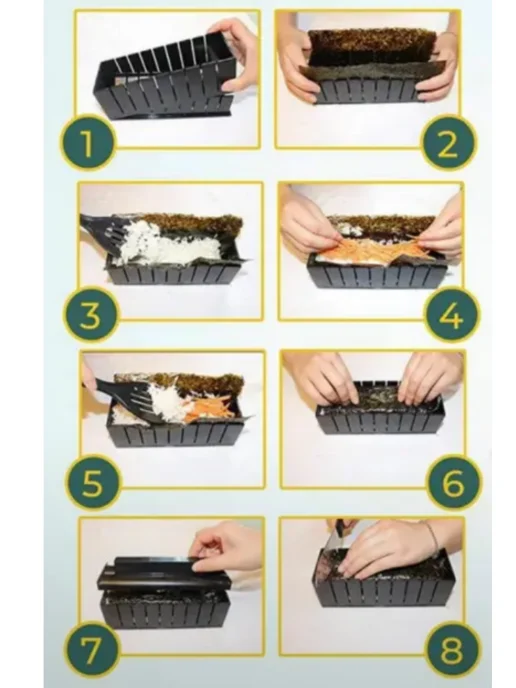 1

2

3

4

5

6

7

8