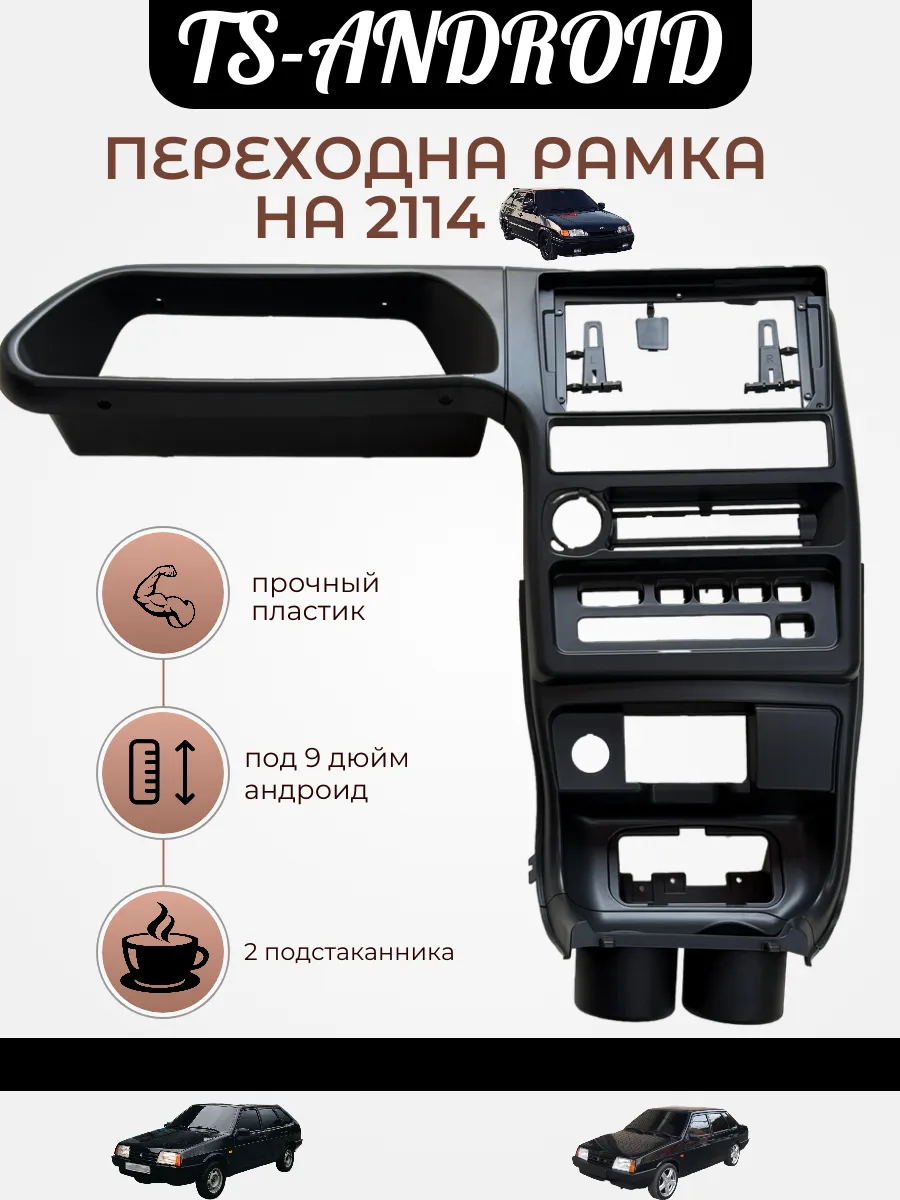 TS-ANDROID

ПЕРЕХОДНА РАМКА НА 2114

прочный пластик

под 9 дюйм андроид

2 подстаканника