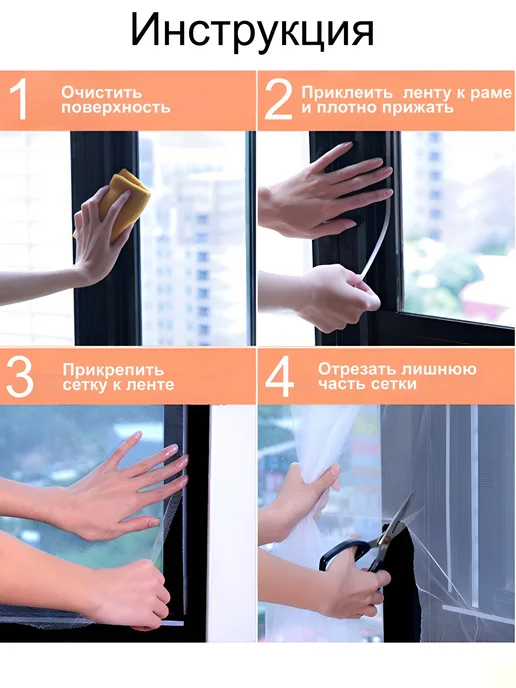 Инструкция

1 Очистить поверхность

2 Приклеить ленту к раме и плотно прижать

3 Прикрепить сетку к ленте

4 Отрезать лишнюю часть сетки