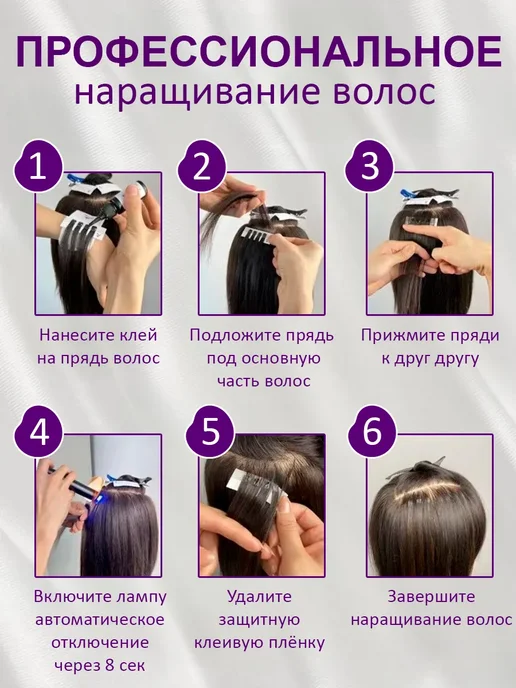 ПРОФЕССИОНАЛЬНОЕ
наращивание волос

1

Нанесите клей на прядь волос

2

Подложите прядь под основную часть волос

3

Прижмите пряди к друг другу

4

Включите лампу автоматическое отключение через 8 сек

5

Удалите защитную клеивую плёнку

6

Завершите наращивание волос