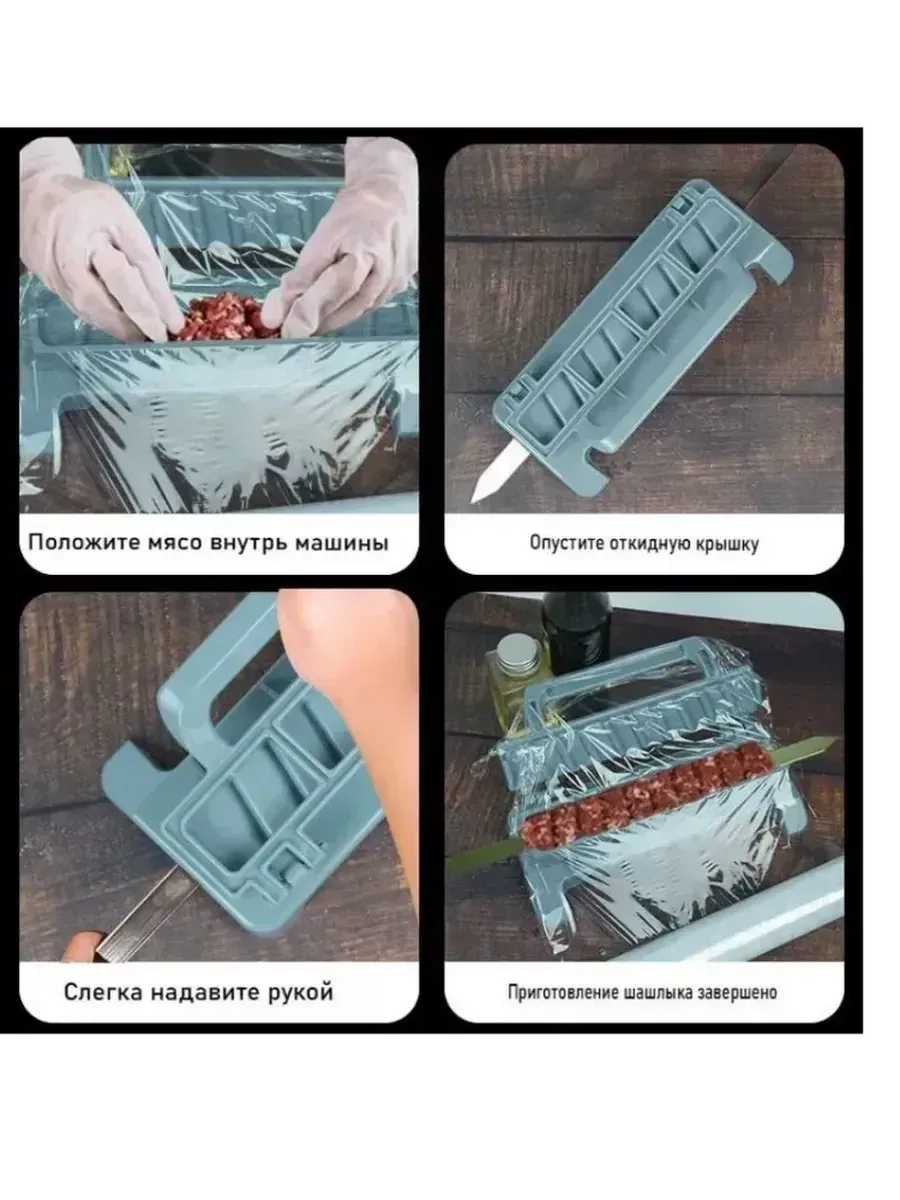 Положите мясо внутрь машины

Опустите откидную крышку

Слегка надавите рукой

Приготовление шашлыка завершено