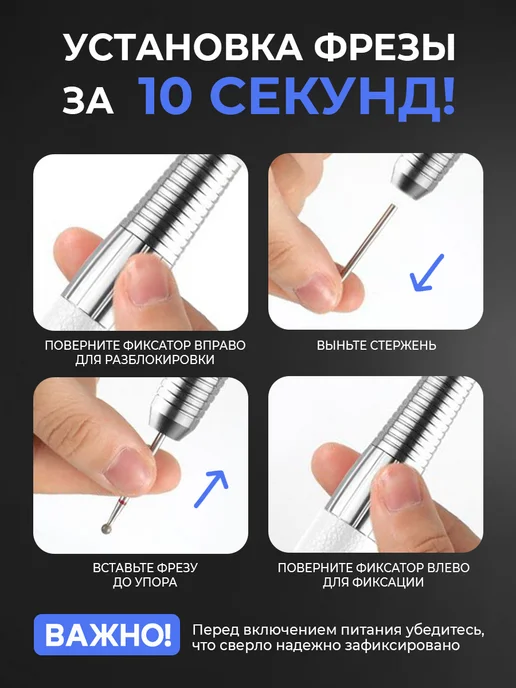 УСТАНОВКА ФРЕЗЫ
ЗА 10 СЕКУНД!

ПОВЕРНИТЕ ФИКСАТОР ВПРАВО
ДЛЯ РАЗБЛОКИРОВКИ

ВЫНЬТЕ СТЕРЖЕНЬ

ВСТАВЬТЕ ФРЕЗУ
ДО УПОРА

ПОВЕРНИТЕ ФИКСАТОР ВЛЕВО
ДЛЯ ФИКСАЦИИ

ВАЖНО!

Перед включением питания убедитесь, что сверло надежно зафиксировано