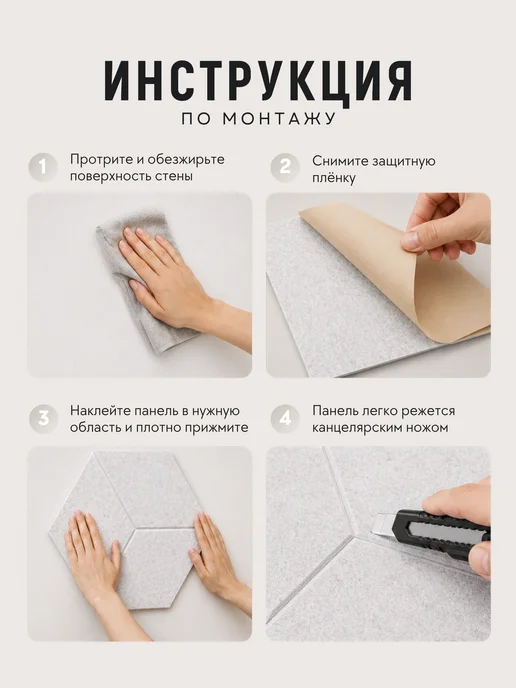 ИНСТРУКЦИЯ
ПО МОНТАЖУ

1
Протрите и обезжирьте поверхность стены

2
Снимите защитную плёнку

3
Наклейте панель в нужную область и плотно прижмите

4
Панель легко режется канцелярским ножом