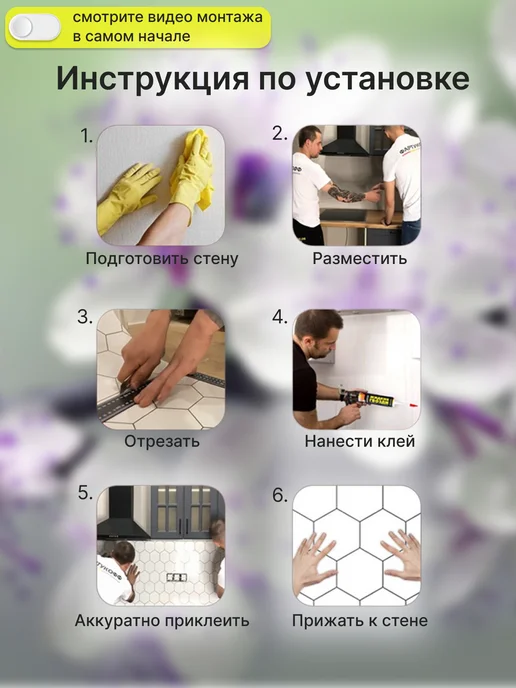 смотрите видео монтажа
в самом начале

Инструкция по установке

1.

Подготовить стену

2.

Разместить

3.

Отрезать

4.

Нанести клей

5.

Аккуратно приклеить

6.

Прижать к стене