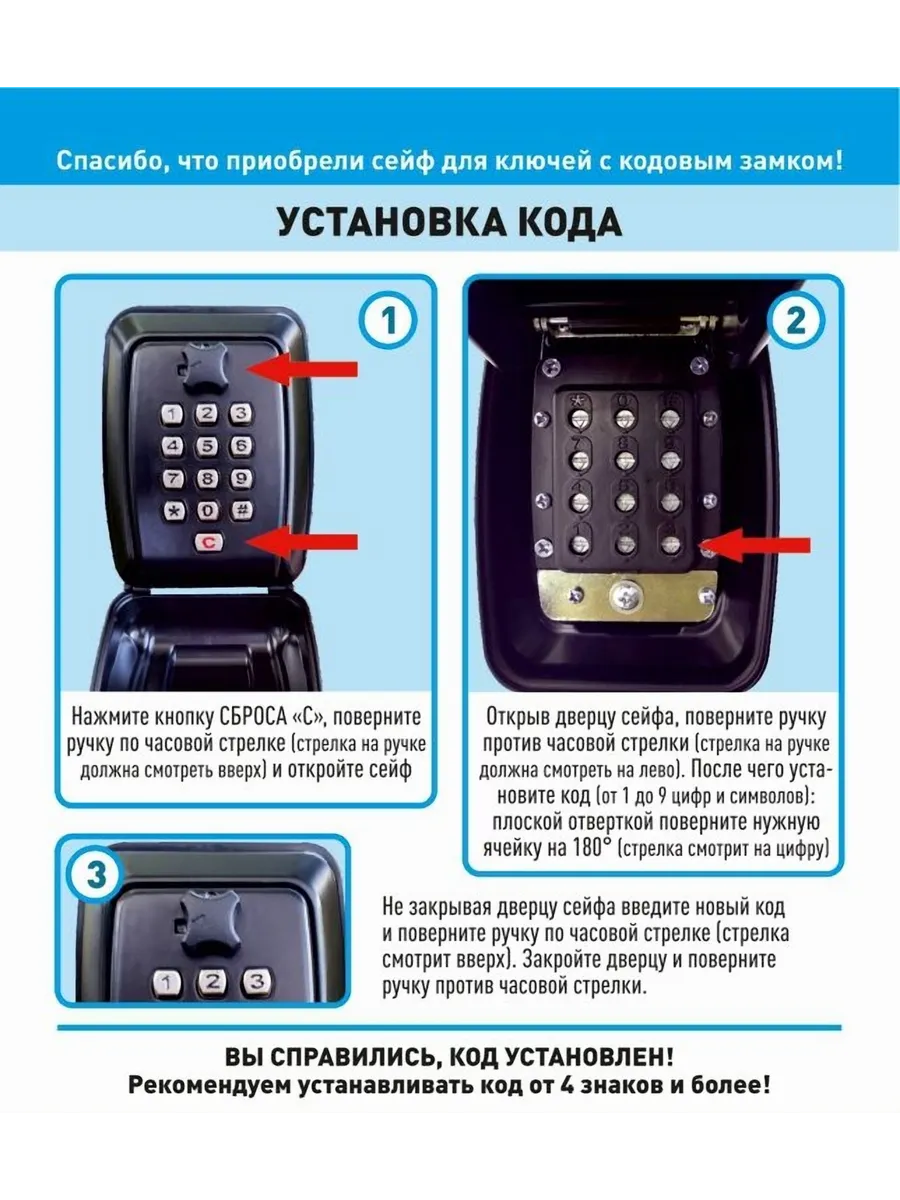 Спасибо, что приобрели сейф для ключей с кодовым замком!

УСТАНОВКА КОДА

1

1 2 3
4 5 6
7 8 9
* 0 #
C

Нажмите кнопку СБРОСА «С», поверните ручку по часовой стрелке (стрелка на ручке должна смотреть вверх) и откройте сейф

2

Открыв дверцу сейфа, поверните ручку против часовой стрелки (стрелка на ручке должна смотреть на лево). После чего установите код (от 1 до 9 цифр и символов): плоской отверткой поверните нужную ячейку на 180° (стрелка смотрит на цифру)

3

1 2 3

Не закрывая дверцу сейфа введите новый код и поверните ручку по часовой стрелке (стрелка смотрит вверх). Закройте дверцу и поверните ручку против часовой стрелки.

ВЫ СПРАВИЛИСЬ, КОД УСТАНОВЛЕН!
Рекомендуем устанавливать код от 4 знаков и более!