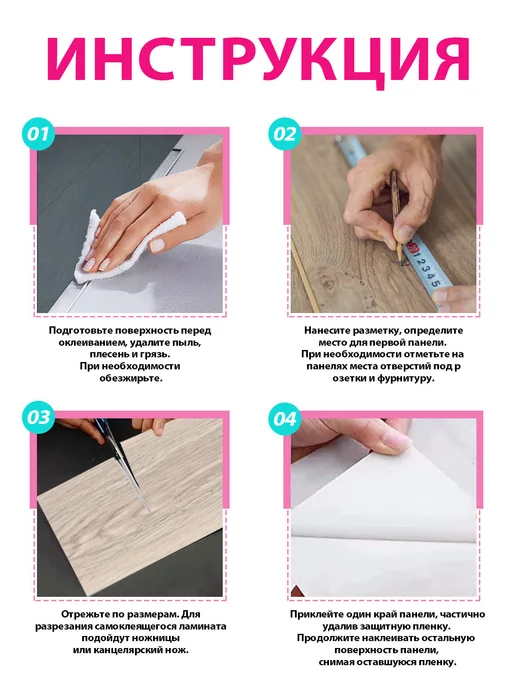 ИНСТРУКЦИЯ

01

Подготовьте поверхность перед оклеиванием, удалите пыль, плесень и грязь. При необходимости обезжирьте.

02

Нанесите разметку, определите место для первой панели. При необходимости отметьте на панелях места отверстий под р озетки и фурнитуру.

03

Отрежьте по размерам. Для разрезания самоклеящегося ламината подойдут ножницы или канцелярский нож.

04

Приклейте один край панели, частично удалив защитную пленку. Продолжите наклеивать остальную поверхность панели, снимая оставшуюся пленку.