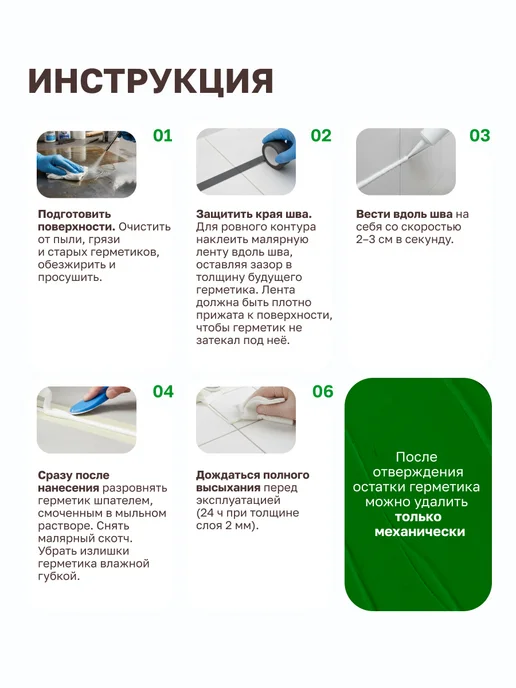 ИНСТРУКЦИЯ

01

Подготовить поверхности. Очистить от пыли, грязи и старых герметиков, обезжирить и просушить.

02

Защитить края шва. Для ровного контура наклеить малярную ленту вдоль шва, оставляя зазор в толщину будущего герметика. Лента должна быть плотно прижата к поверхности, чтобы герметик не затекал под неё.

03

Вести вдоль шва на себя со скоростью 2–3 см в секунду.

04

Сразу после нанесения разровнять герметик шпателем, смоченным в мыльном растворе. Снять малярный скотч. Убрать излишки герметика влажной губкой.

06

Дождаться полного высыхания перед эксплуатацией (24 ч при толщине слоя 2 мм).

После отверждения остатки герметика можно удалить только механически