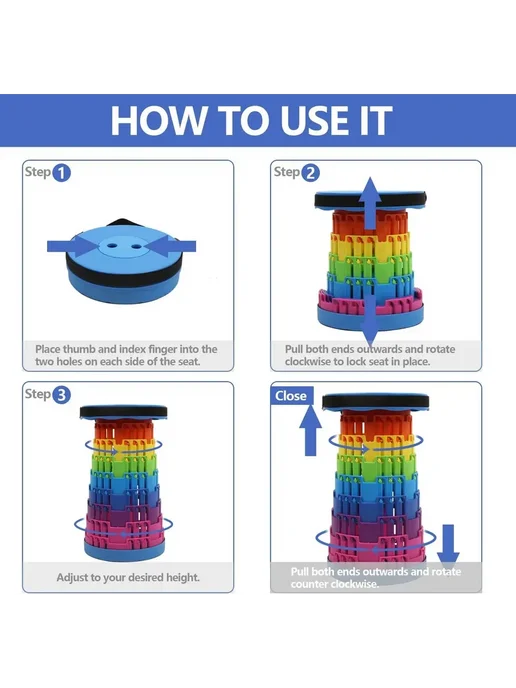 HOW TO USE IT

Step 1

Place thumb and index finger into the two holes on each side of the seat.

Step 2

Pull both ends outwards and rotate clockwise to lock seat in place.

Step 3

Adjust to your desired height.

Close

Pull both ends outwards and rotate counter clockwise.