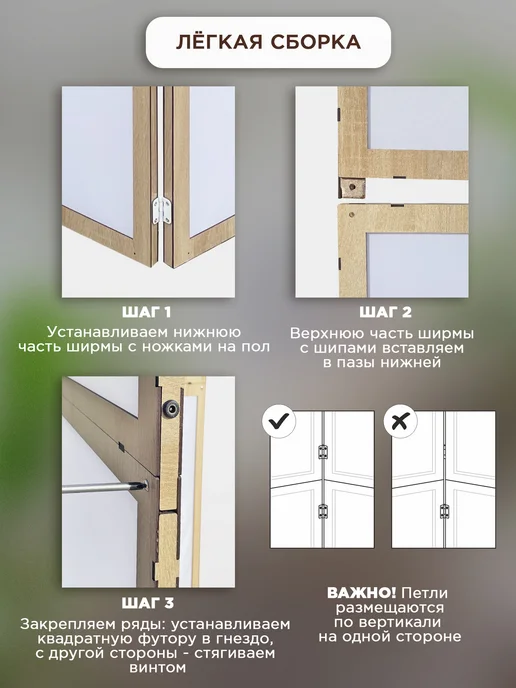 ЛЁГКАЯ СБОРКА

ШАГ 1
Устанавливаем нижнюю часть ширмы с ножками на пол

ШАГ 2
Верхнюю часть ширмы с шипами вставляем в пазы нижней

ШАГ 3
Закрепляем ряды: устанавливаем квадратную футору в гнездо, с другой стороны - стягиваем винтом

ВАЖНО! Петли размещаются по вертикали на одной стороне